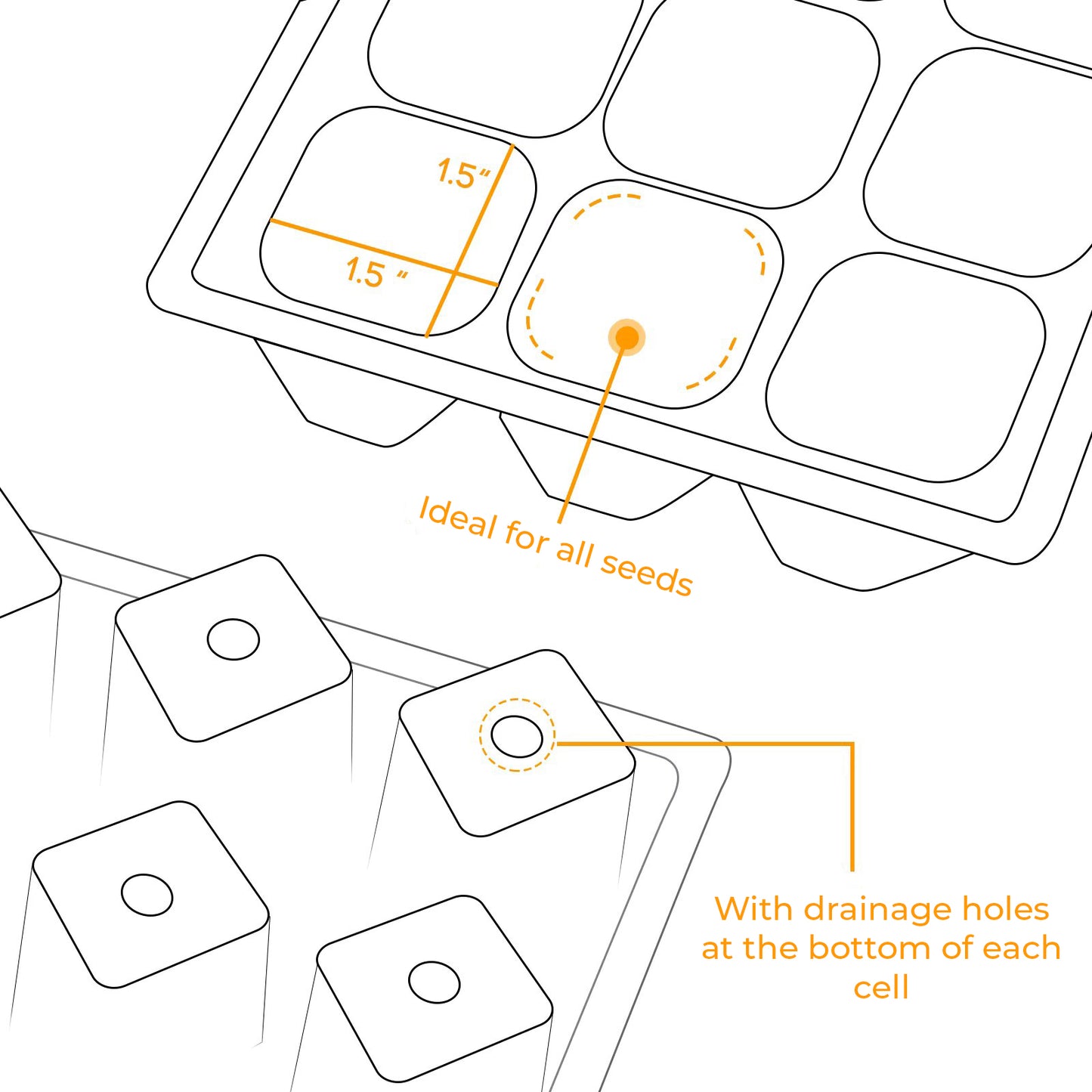 1.5"

1.5 "

Ideal for all seeds

With drainage holes at the bottom of each cell